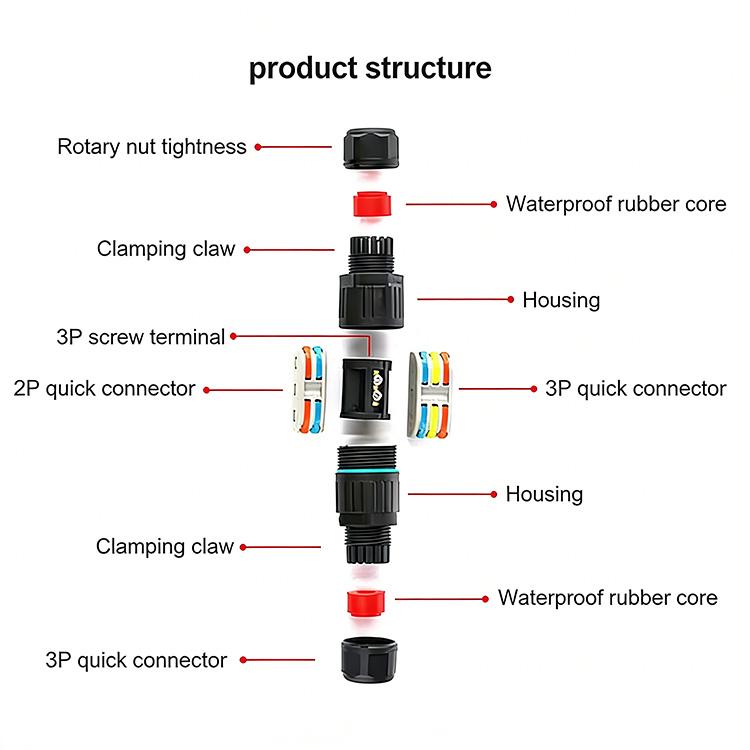 product structure

Rotary nut tightness

Waterproof rubber core

Clamping claw

Housing

3P screw terminal

2P quick connector

3P quick connector

Housing

Clamping claw

Waterproof rubber core

3P quick connector