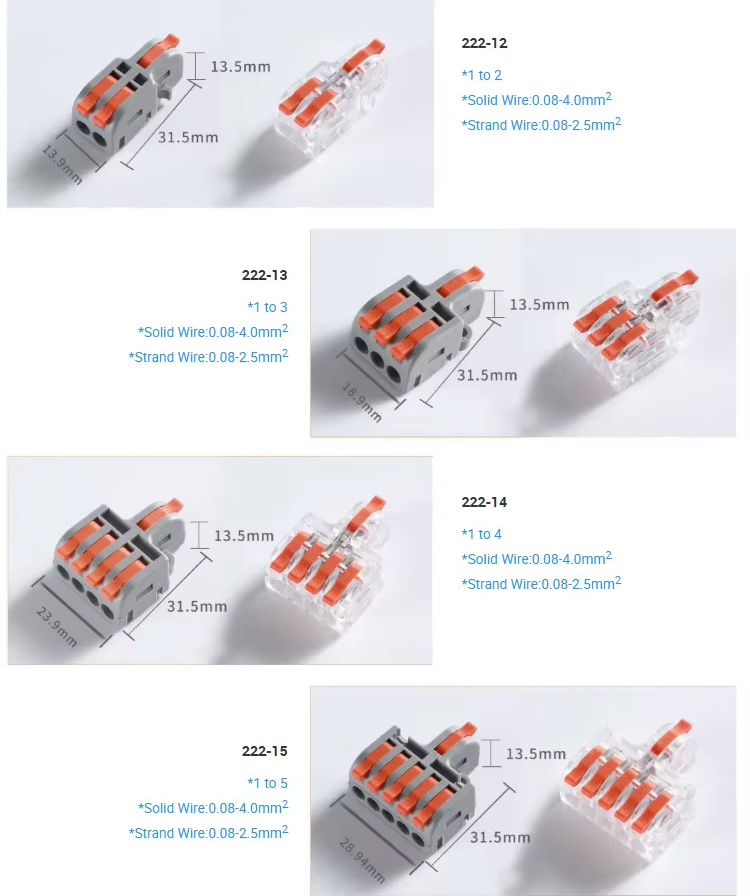 13.5mm
31.5mm
13.9mm

222-12
*1 to 2
*Solid Wire:0.08-4.0mm$^2$
*Strand Wire:0.08-2.5mm$^2$

222-13
*1 to 3
*Solid Wire:0.08-4.0mm$^2$
*Strand Wire:0.08-2.5mm$^2$

13.5mm
31.5mm
18.9mm

13.5mm
31.5mm
23.9mm

222-14
*1 to 4
*Solid Wire:0.08-4.0mm$^2$
*Strand Wire:0.08-2.5mm$^2$

222-15
*1 to 5
*Solid Wire:0.08-4.0mm$^2$
*Strand Wire:0.08-2.5mm$^2$

13.5mm
31.5mm
28.94mm