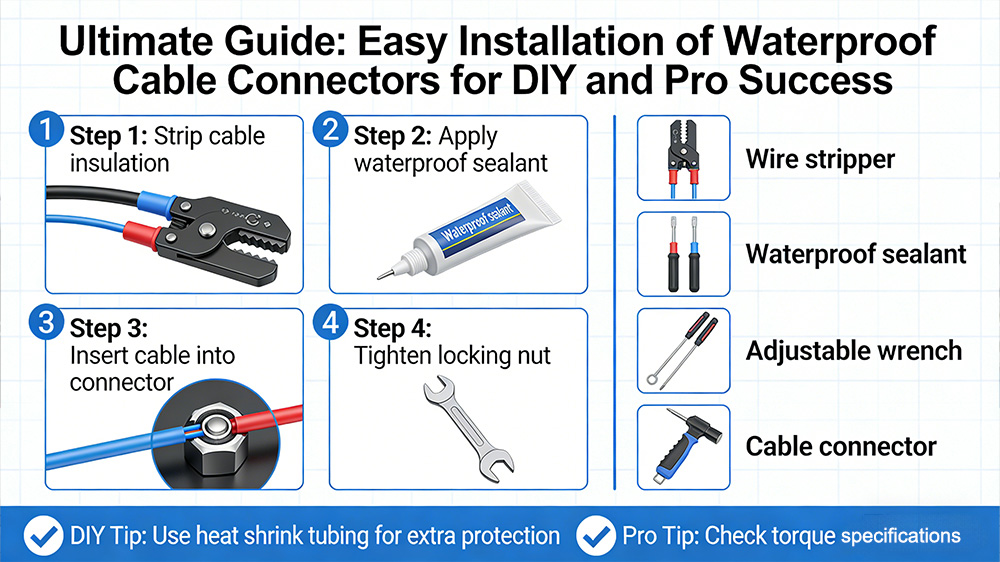 Ultimate Guide: Easy Installation of Waterproof Cable Connectors for DIY and Pro Success

1 Step 1: Strip cable insulation

2 Step 2: Apply waterproof sealant

Waterproof sealant

3 Step 3: Insert cable into connector

4 Step 4: Tighten locking nut

Wire stripper

Waterproof sealant

Adjustable wrench

Cable connector

DIY Tip: Use heat shrink tubing for extra protection

Pro Tip: Check torque specifications