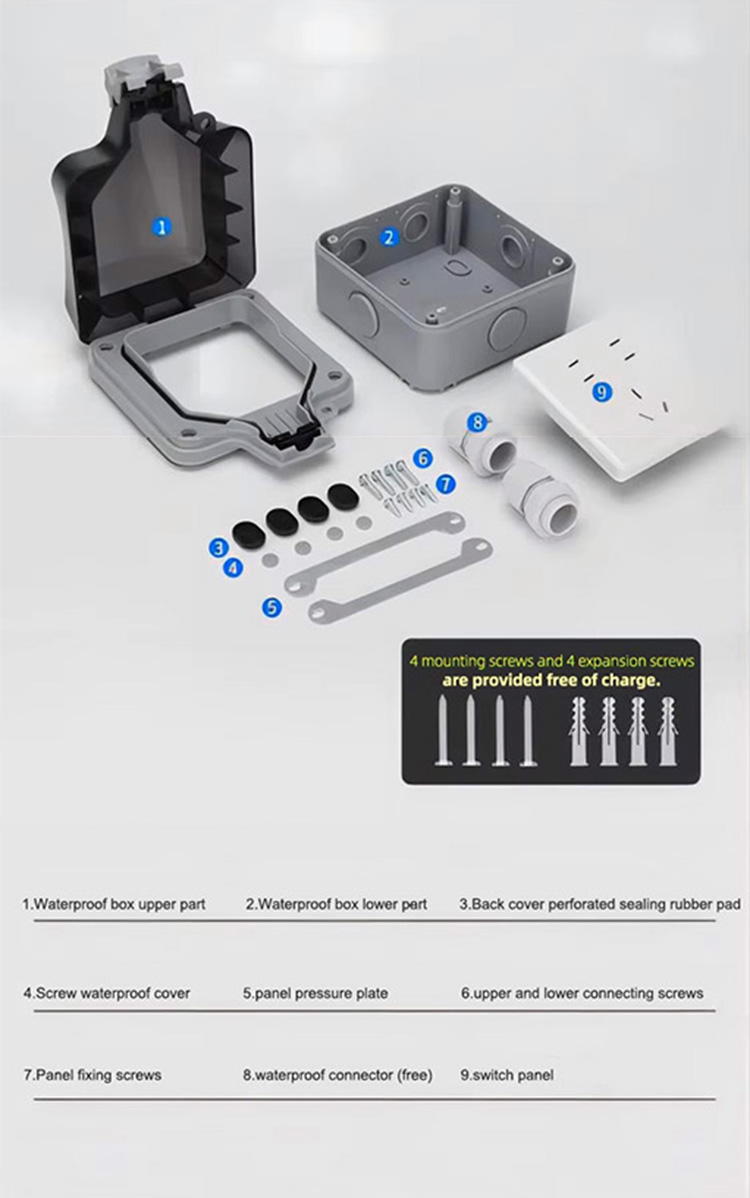 1

2

9

8

6

7

3

4

5

4 mounting screws and 4 expansion screws
are provided free of charge.

1.Waterproof box upper part
2.Waterproof box lower part
3.Back cover perforated sealing rubber pad

4.Screw waterproof cover
5.panel pressure plate
6.upper and lower connecting screws

7.Panel fixing screws
8.waterproof connector (free)
9.switch panel