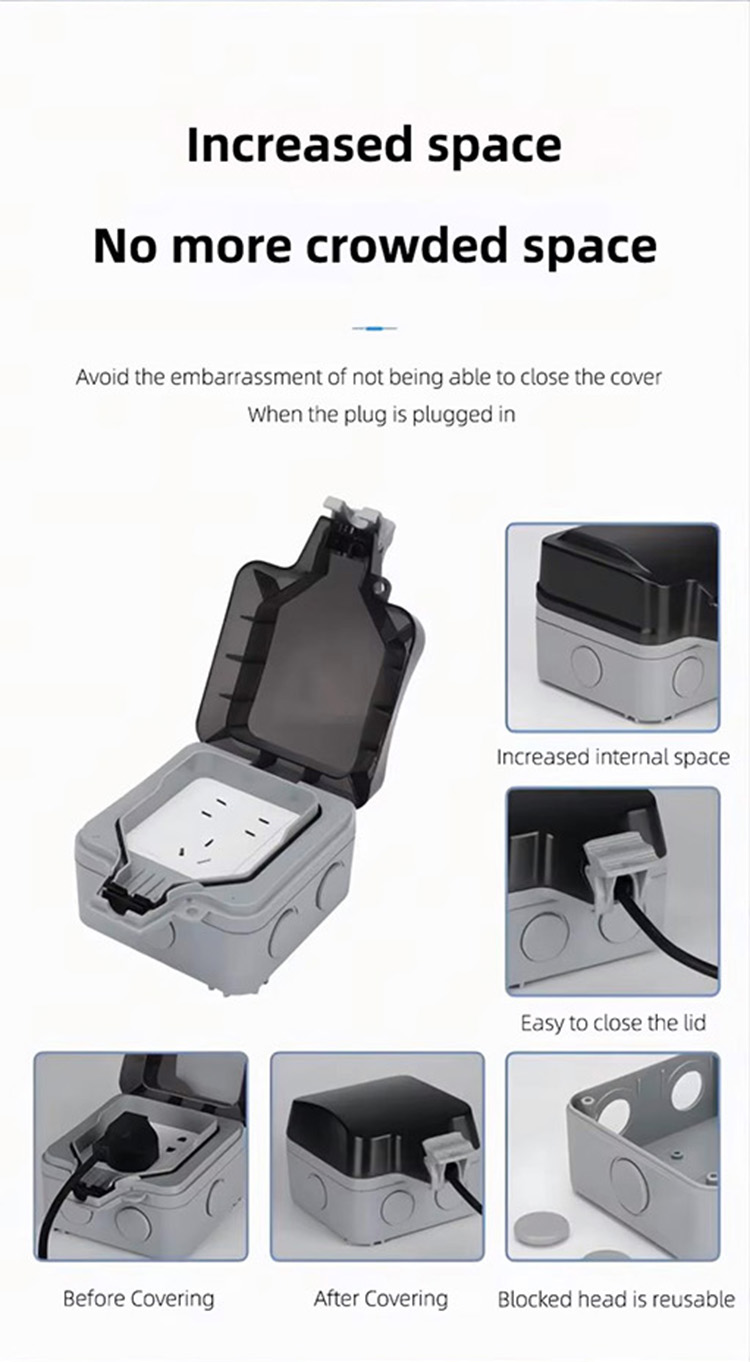 Increased space

No more crowded space

Avoid the embarrassment of not being able to close the cover
When the plug is plugged in

Increased internal space

Easy to close the lid

Before Covering

After Covering

Blocked head is reusable